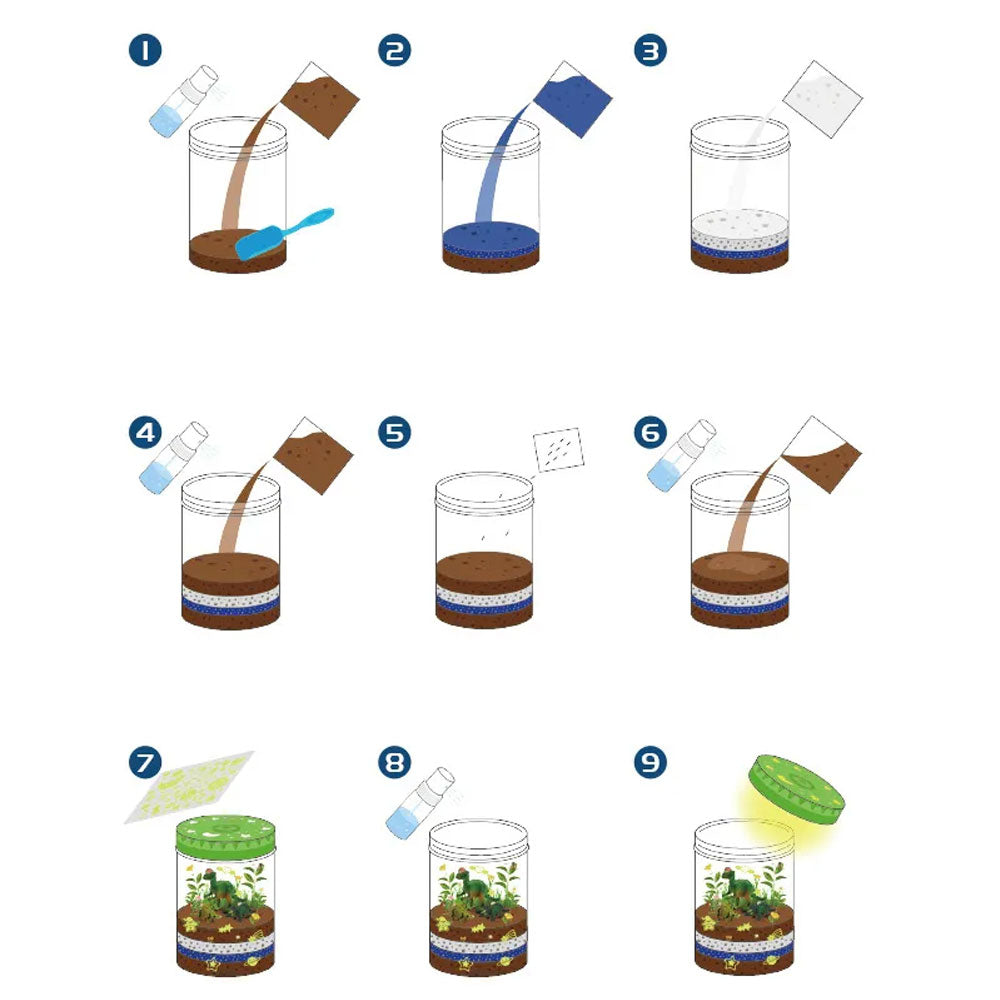 1

2

3

4

5

6

7

8

9